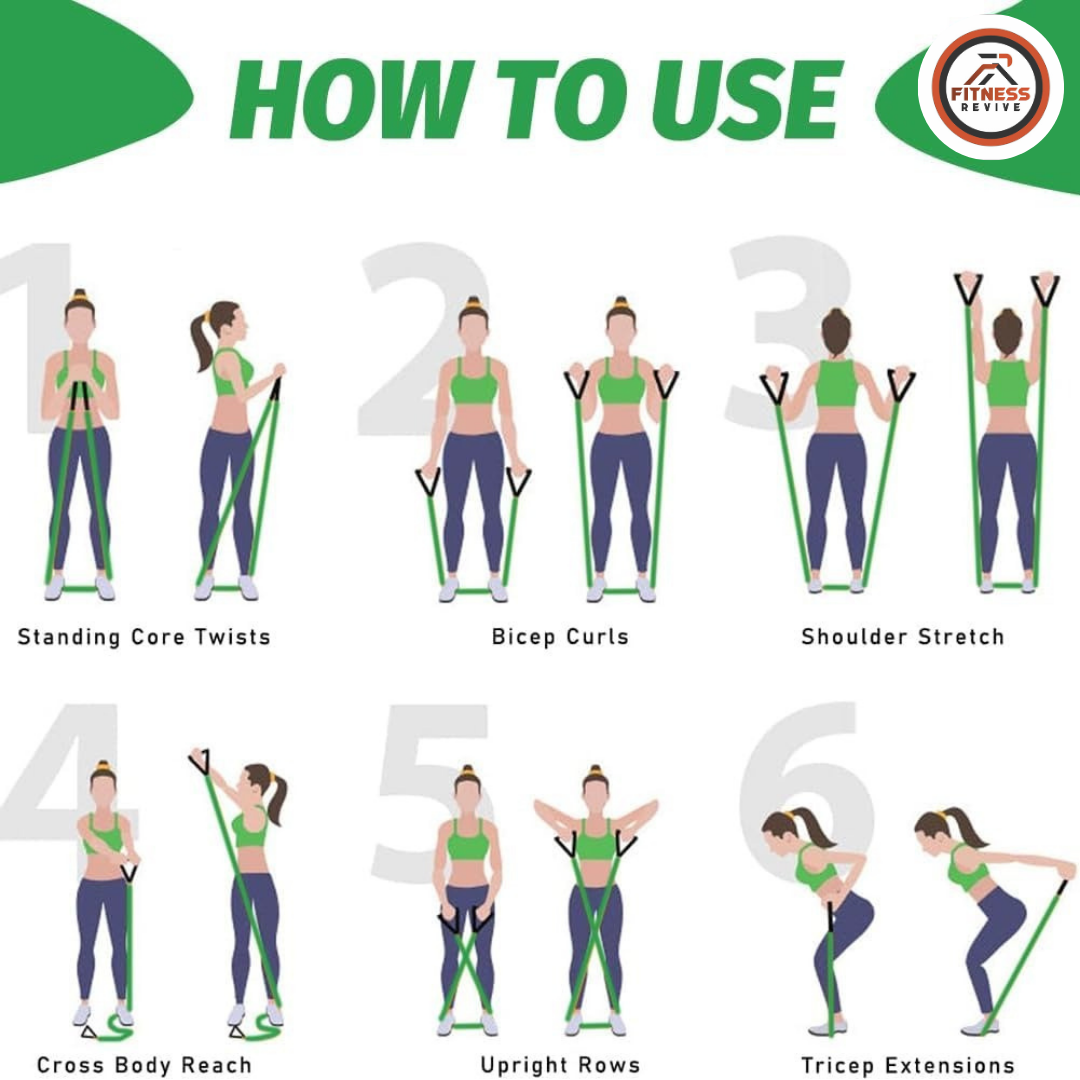 HOW TO USE

FITNESS REVIVE

1

Standing Core Twists

2

Bicep Curls

3

Shoulder Stretch

4

Cross Body Reach

5

Upright Rows

6

Tricep Extensions